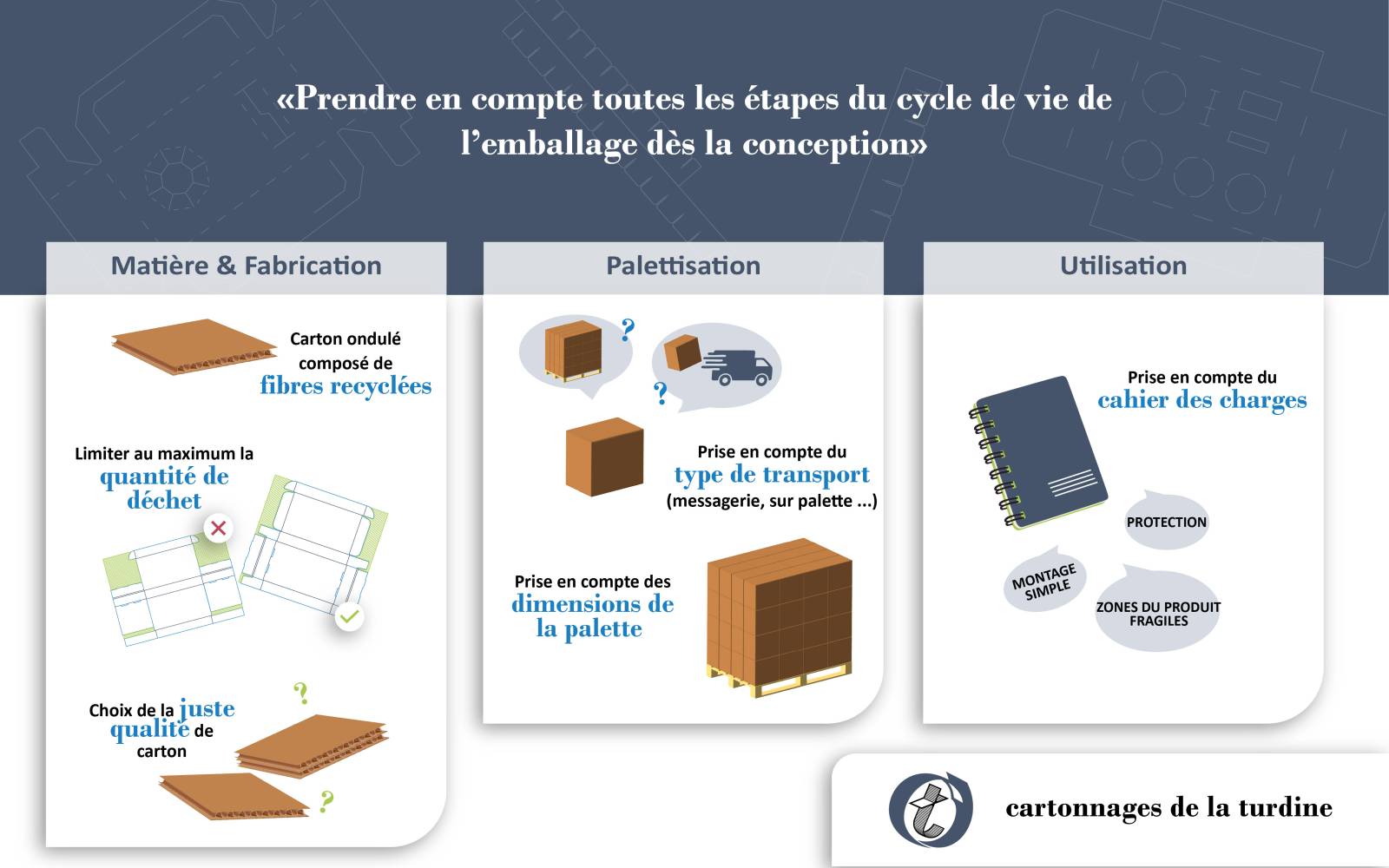 «Prendre en compte toutes les étapes du cycle de vie de l'emballage dès la conception»

Matière & Fabrication

Carton ondulé composé de fibres recyclées

Limiter au maximum la quantité de déchet

Choix de la juste qualité de carton

?

?

Palettisation

?

?

Prise en compte du type de transport (messagerie, sur palette ...)

Prise en compte des dimensions de la palette

Utilisation

Prise en compte du cahier des charges

PROTECTION

MONTAGE SIMPLE

ZONES DU PRODUIT FRAGILES

cartonnages de la turdine